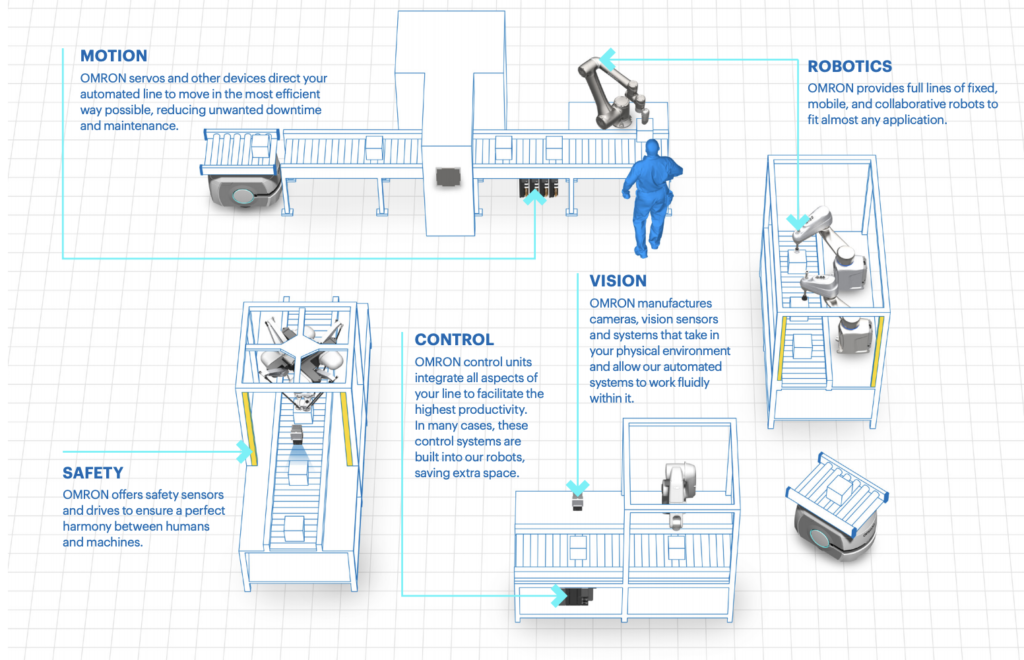 MOTION
OMRON servos and other devices direct your automated line to move in the most efficient way possible, reducing unwanted downtime and maintenance.

ROBOTICS
OMRON provides full lines of fixed, mobile, and collaborative robots to fit almost any application.

VISION
OMRON manufactures cameras, vision sensors and systems that take in your physical environment and allow our automated systems to work fluidly within it.

CONTROL
OMRON control units integrate all aspects of your line to facilitate the highest productivity. In many cases, these control systems are built into our robots, saving extra space.

SAFETY
OMRON offers safety sensors and drives to ensure a perfect harmony between humans and machines.